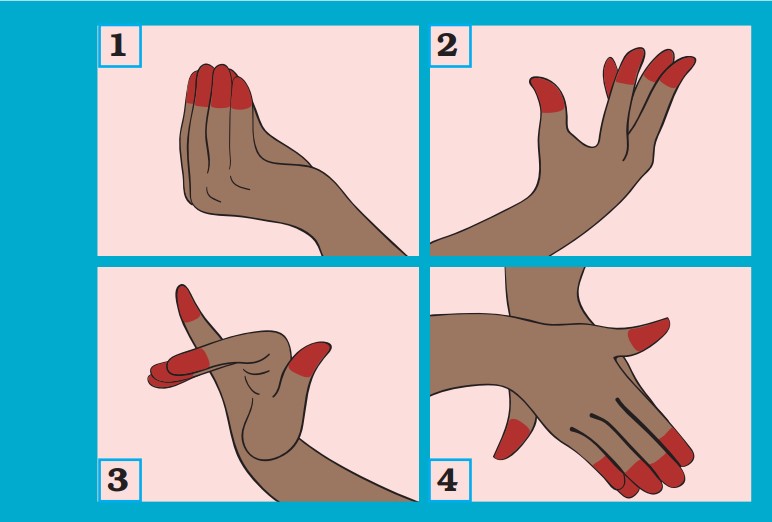 1

2

3

4