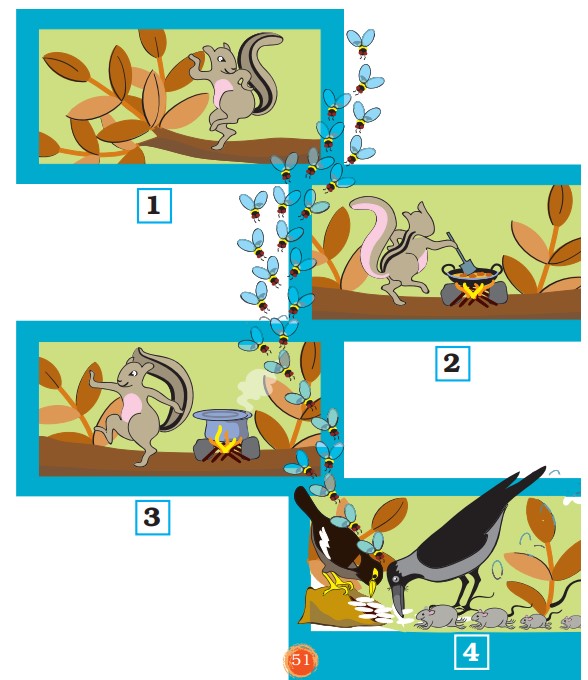 1

2

3

4

51