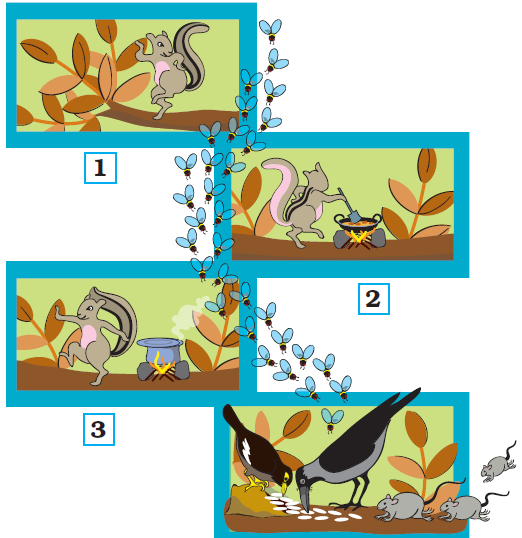 1

2

3