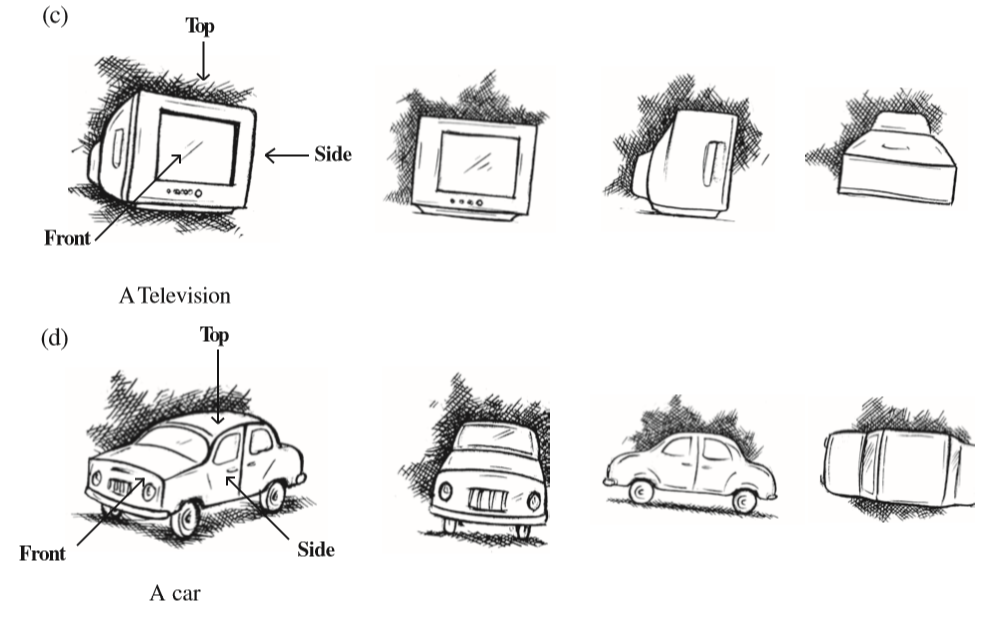 (c)

Top

Side

Front

A Television

(d)

Top

Front

Side

A car