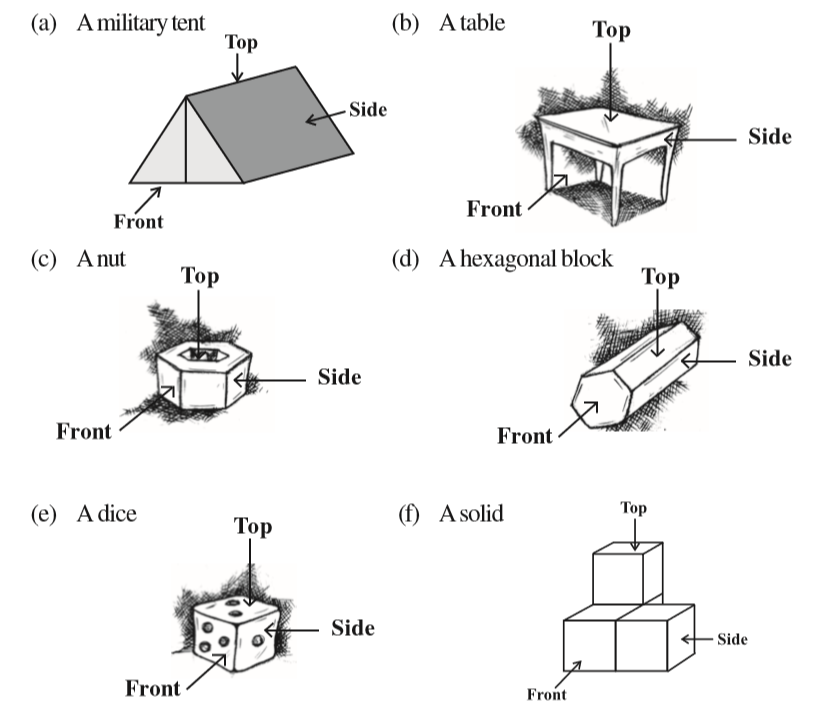 (a) A military tent

Top

Side

Front

(b) A table

Top

Side

Front

(c) A nut

Top

Side

Front

(d) A hexagonal block

Top

Side

Front

(e) A dice

Top

Side

Front

(f) A solid

Top

Side

Front