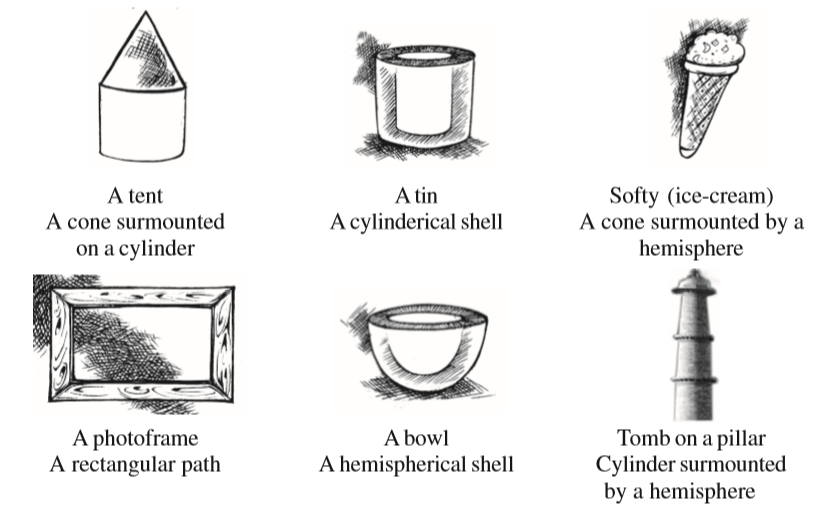 A tent
A cone surmounted on a cylinder

A tin
A cylinderical shell

Softy (ice-cream)
A cone surmounted by a hemisphere

A photoframe
A rectangular path

A bowl
A hemispherical shell

Tomb on a pillar
Cylinder surmounted by a hemisphere