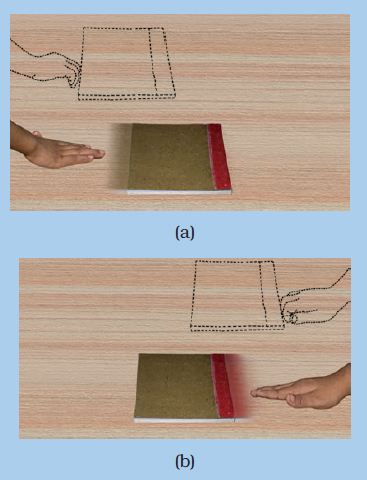 (a)

(b)