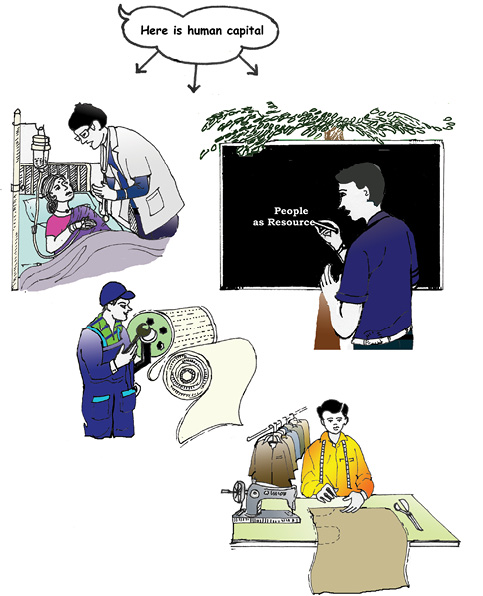 Here is human capital

People
as Resource