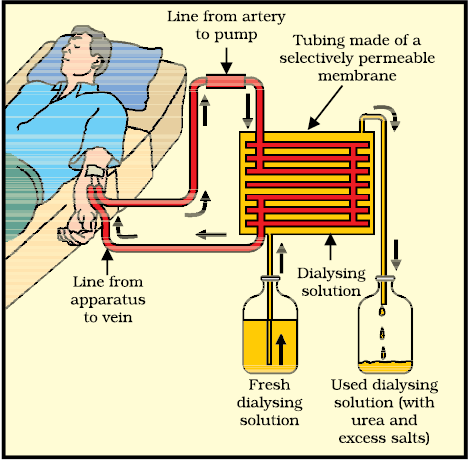 Line from artery to pump

Tubing made of a selectively permeable membrane

Line from apparatus to vein

Dialysing solution

Fresh dialysing solution

Used dialysing solution (with urea and excess salts)