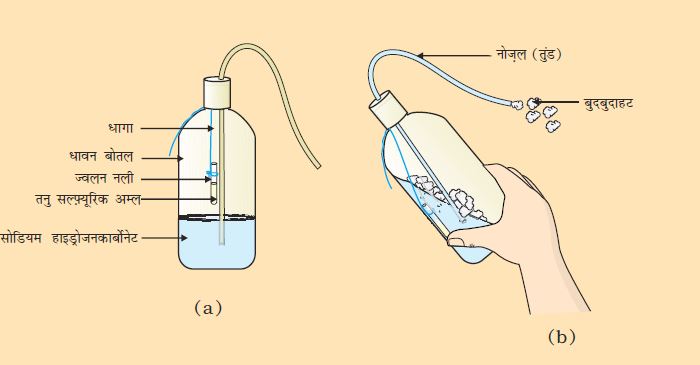 धागा
धावन बोतल
ज्वलन नली
तनु सल्फ़्यूरिक अम्ल
सोडियम हाइड्रोजनकार्बोनेट

(a)

नोज़ल (तुंड)
बुदबुदाहट

(b)