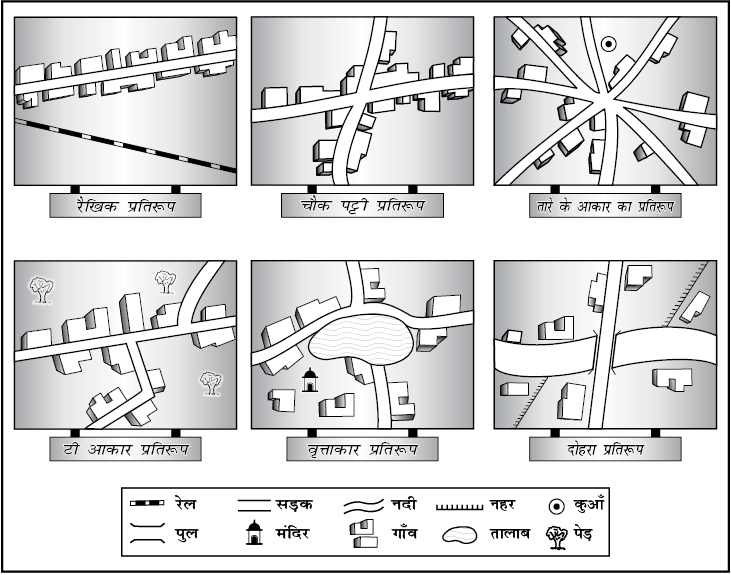 रैखिक प्रतिरूप

चौक पट्टी प्रतिरूप

तारे के आकार का प्रतिरूप

टी आकार प्रतिरूप

वृत्ताकार प्रतिरूप

दोहरा प्रतिरूप

रेल
सड़क
नदी
नहर
कुआँ
पुल
मंदिर
गाँव
तालाब
पेड़