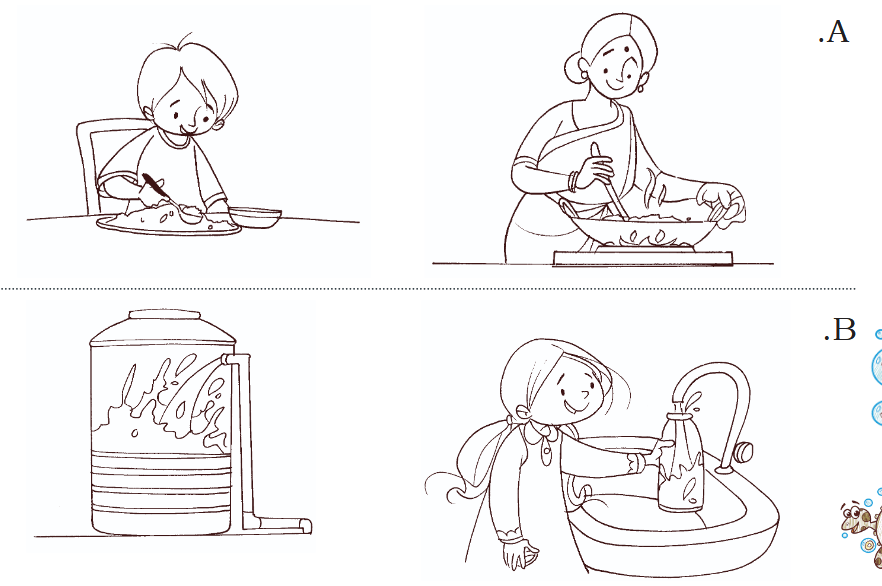 .A

.B