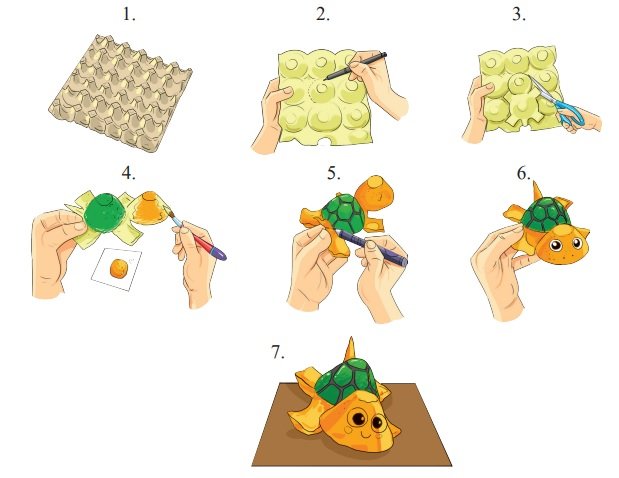 1.

2.

3.

4.

5.

6.

7.