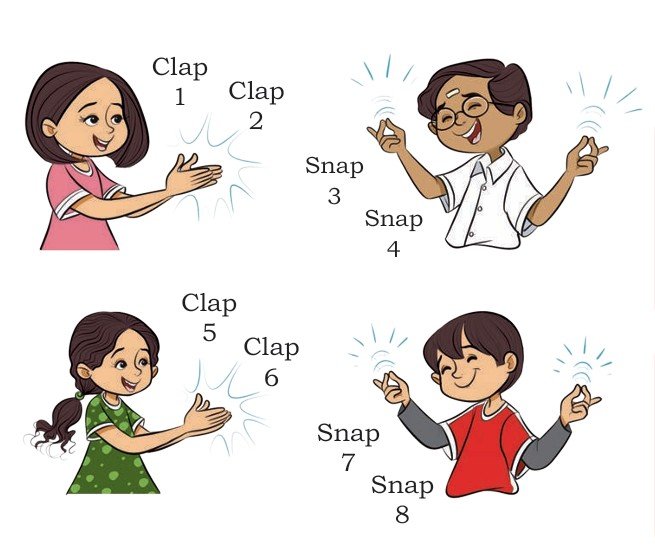 Clap
1

Clap
2

Snap
3

Snap
4

Clap
5

Clap
6

Snap
7

Snap
8